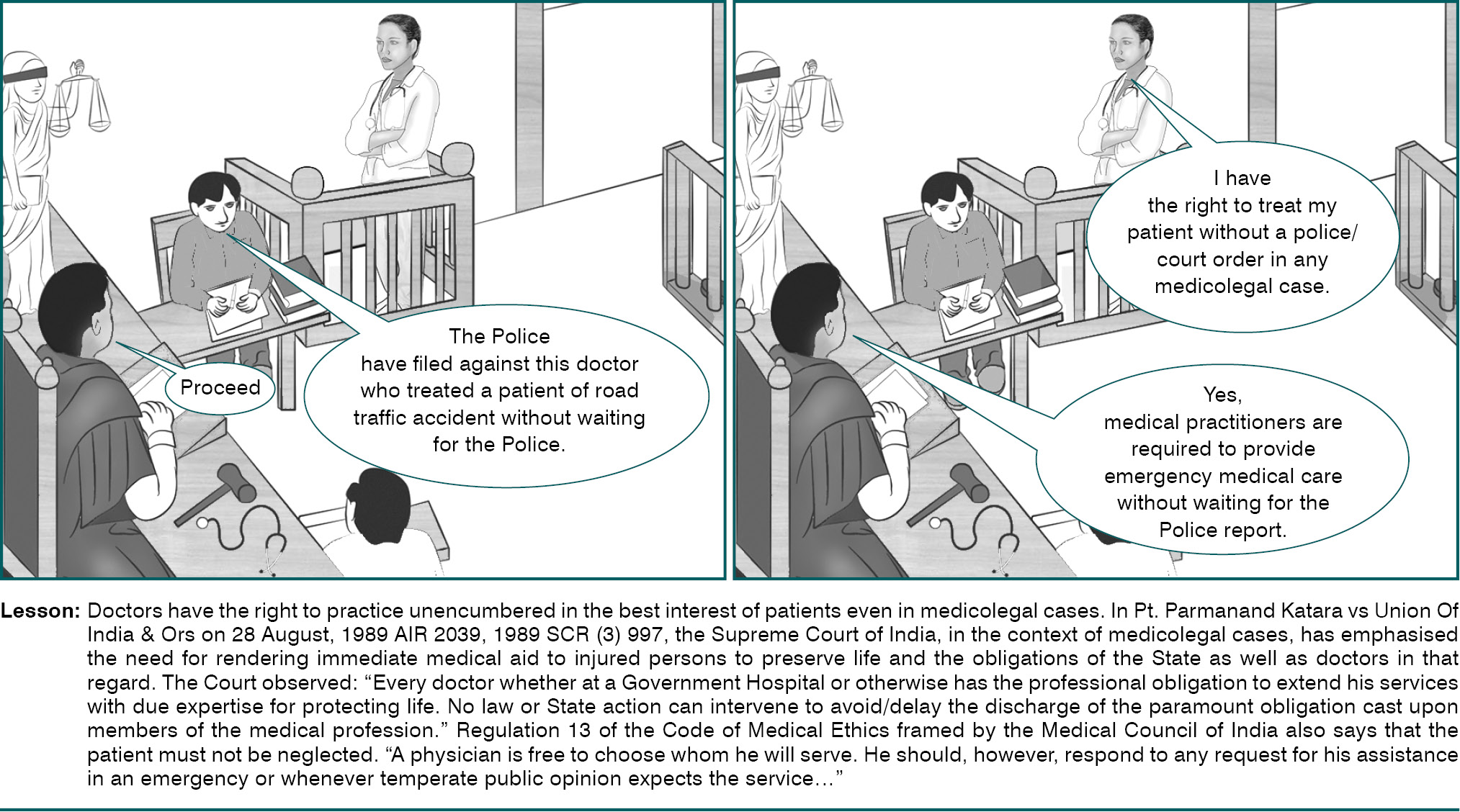 Proceed

The Police have filed against this doctor who treated a patient of road traffic accident without waiting for the Police.

I have the right to treat my patient without a police/ court order in any medicolegal case.

Yes, medical practitioners are required to provide emergency medical care without waiting for the Police report.

Lesson: Doctors have the right to practice unencumbered in the best interest of patients even in medicolegal cases. In Pt. Parmanand Katara vs Union Of India & Ors on 28 August, 1989 AIR 2039, 1989 SCR (3) 997, the Supreme Court of India, in the context of medicolegal cases, has emphasised the need for rendering immediate medical aid to injured persons to preserve life and the obligations of the State as well as doctors in that regard. The Court observed: “Every doctor whether at a Government Hospital or otherwise has the professional obligation to extend his services with due expertise for protecting life. No law or State action can intervene to avoid/delay the discharge of the paramount obligation cast upon members of the medical profession.” Regulation 13 of the Code of Medical Ethics framed by the Medical Council of India also says that the patient must not be neglected. “A physician is free to choose whom he will serve. He should, however, respond to any request for his assistance in an emergency or whenever temperate public opinion expects the service...”